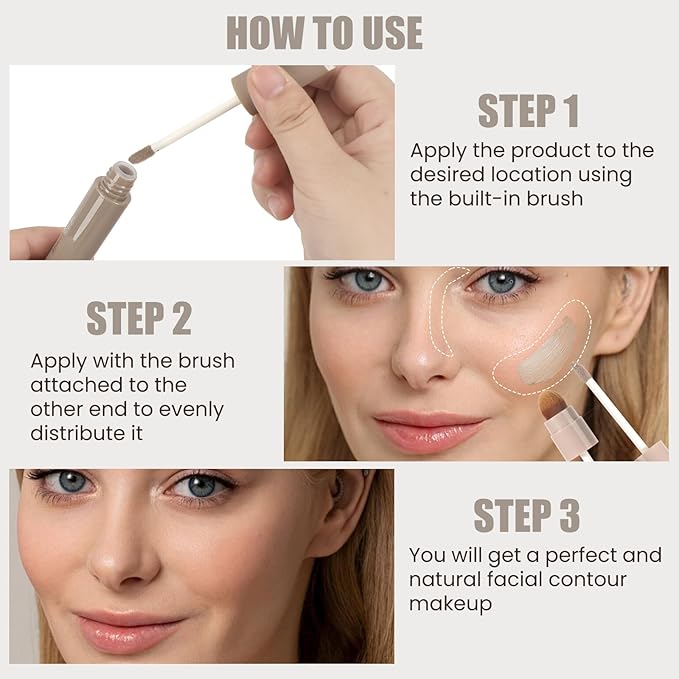 HOW TO USE

STEP 1

Apply the product to the desired location using the built-in brush

STEP 2

Apply with the brush attached to the other end to evenly distribute it

STEP 3

You will get a perfect and natural facial contour makeup